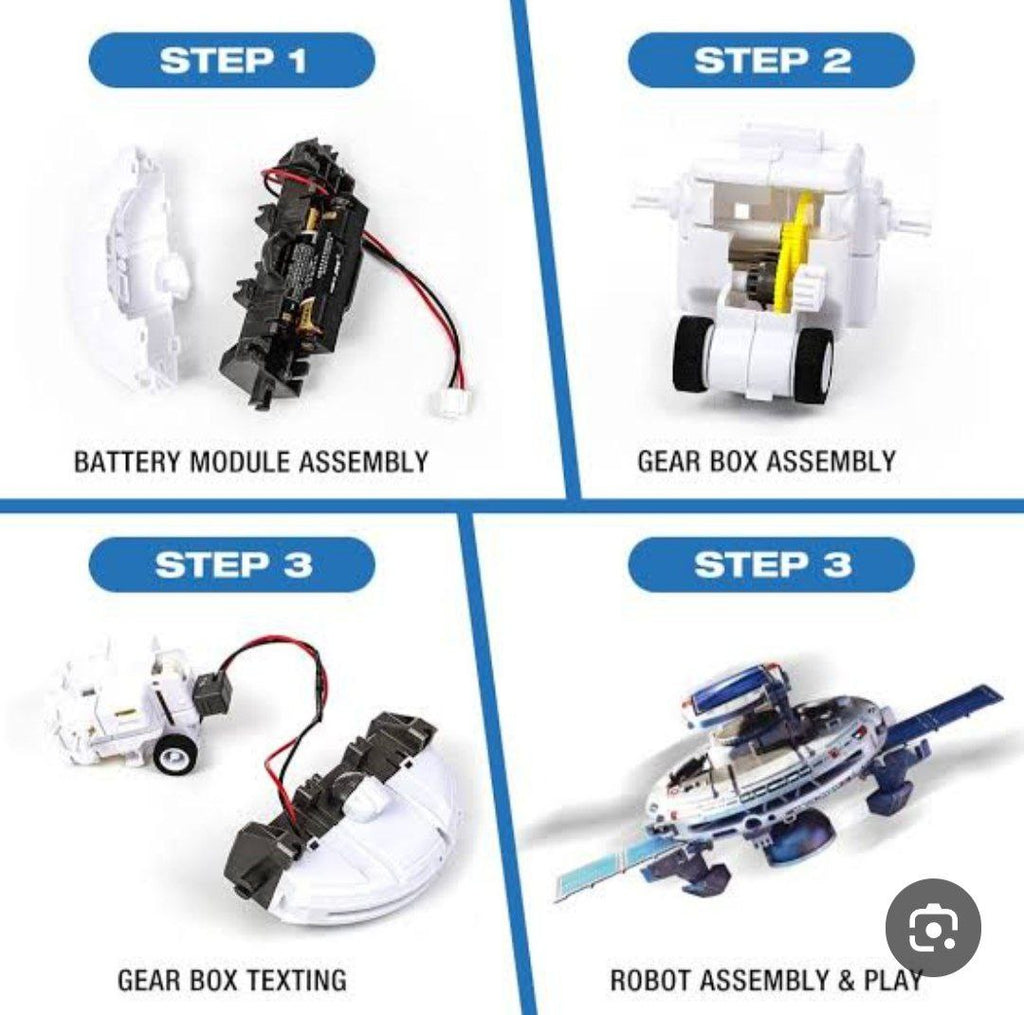 STEP 1

BATTERY MODULE ASSEMBLY

STEP 2

GEAR BOX ASSEMBLY

STEP 3

GEAR BOX TEXTING

STEP 3

ROBOT ASSEMBLY & PLAY